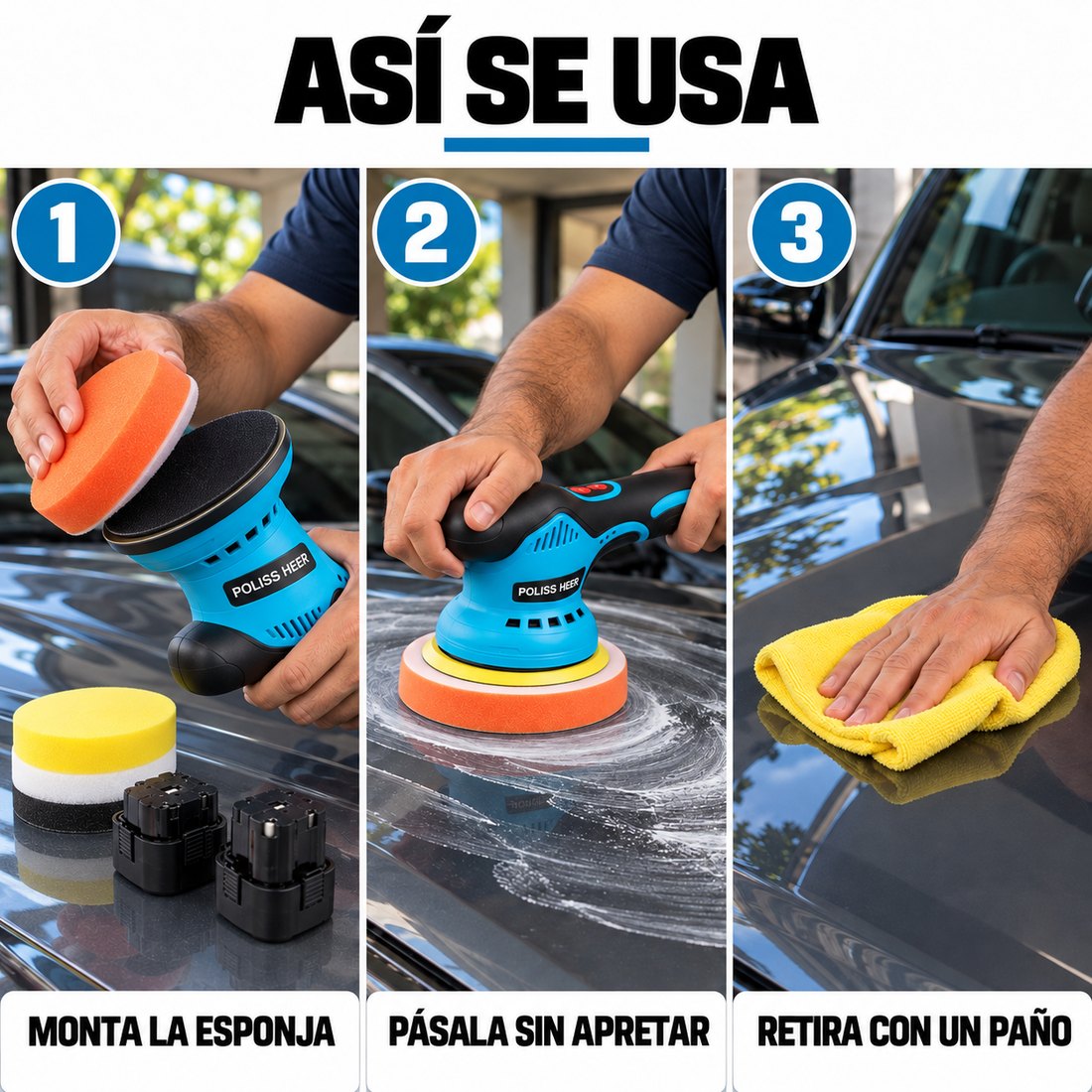 ASÍ SE USA

1

POLISS HEER

MONTA LA ESPONJA

2

POLISS HEER

PÁSALA SIN APRETAR

3

RETIRA CON UN PAÑO