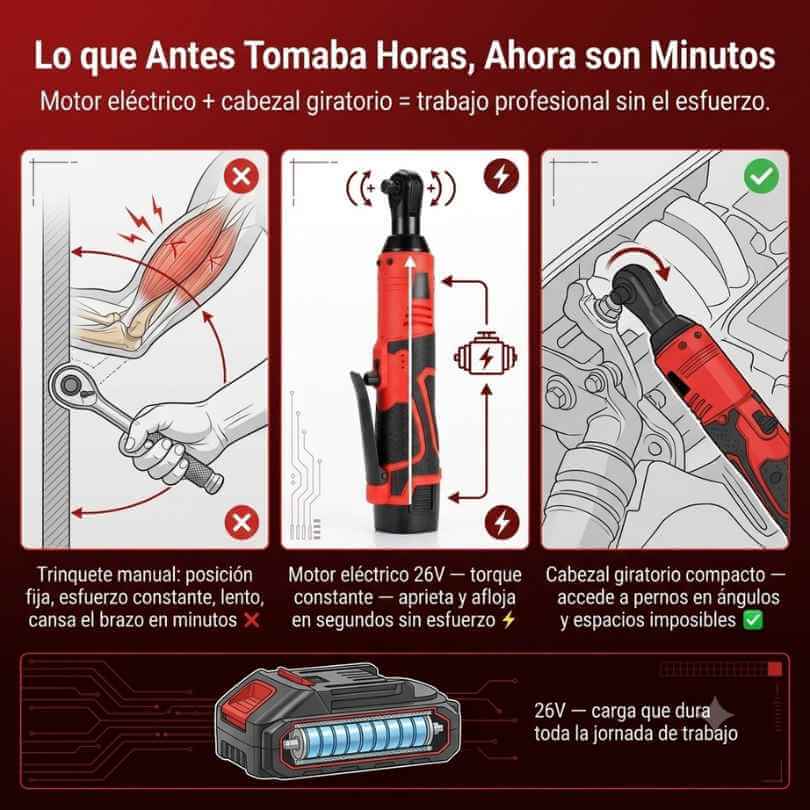 Lo que Antes Tomaba Horas, Ahora son Minutos

Motor eléctrico + cabezal giratorio = trabajo profesional sin el esfuerzo.

Trinquete manual: posición fija, esfuerzo constante, lento, cansa el brazo en minutos ❌

Motor eléctrico 26V — torque constante — aprieta y afloja en segundos sin esfuerzo ⚡

Cabezal giratorio compacto — accede a pernos en ángulos y espacios imposibles ✅

26V — carga que dura toda la jornada de trabajo